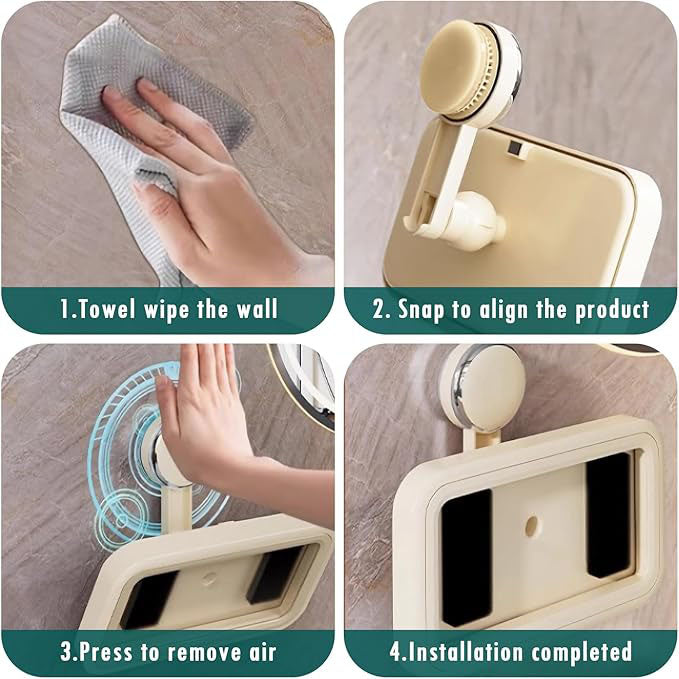 1.Towel wipe the wall

2. Snap to align the product

3.Press to remove air

4.Installation completed