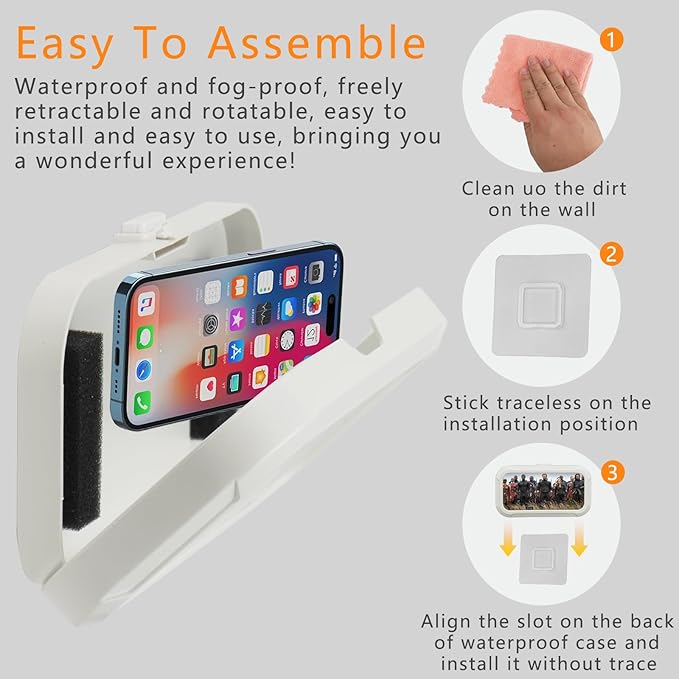 Easy To Assemble

Waterproof and fog-proof, freely retractable and rotatable, easy to install and easy to use, bringing you a wonderful experience!

1

Clean uo the dirt on the wall

2

Stick traceless on the installation position

3

Align the slot on the back of waterproof case and install it without trace