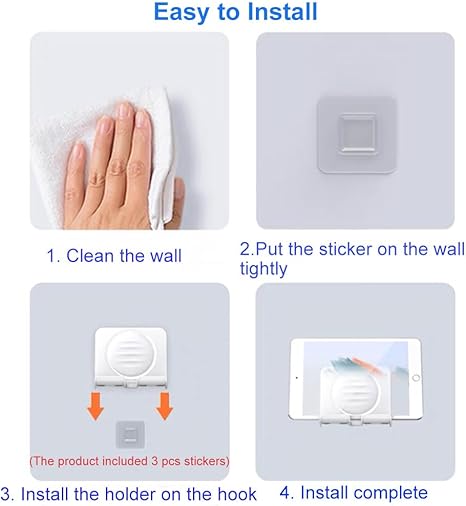 Easy to Install

1. Clean the wall

2.Put the sticker on the wall tightly

(The product included 3 pcs stickers)

3. Install the holder on the hook

4. Install complete